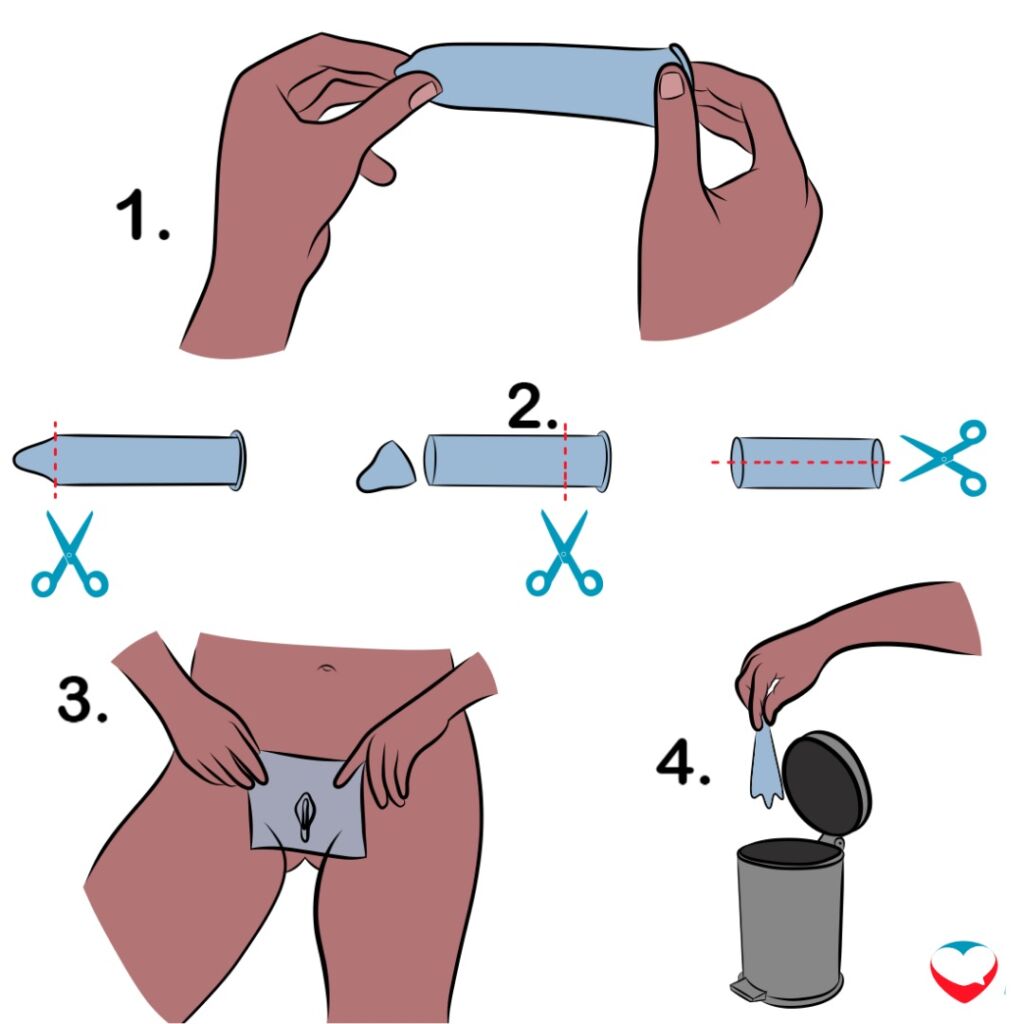 1.

2.

3.

4.